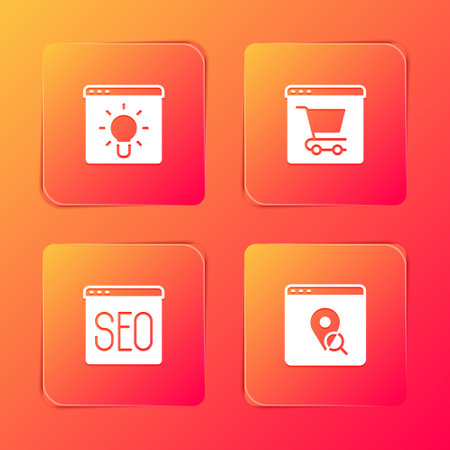 SEO