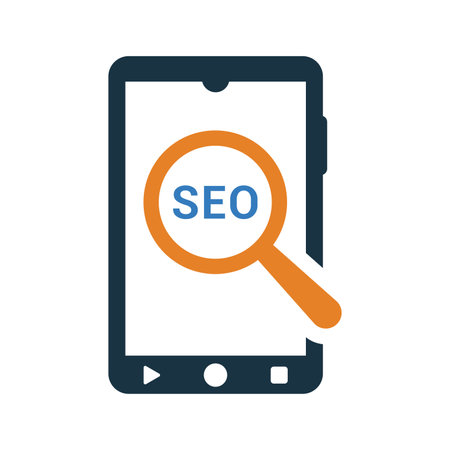 SEO