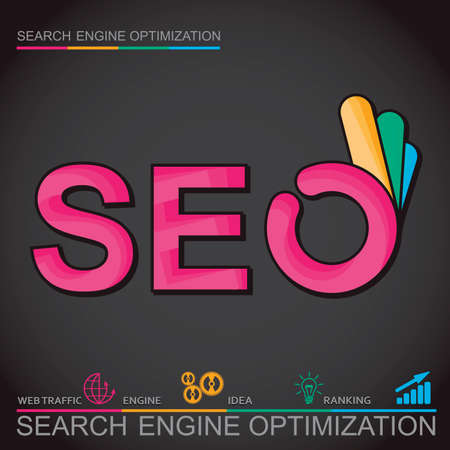 SEARCH ENGINE OPTIMIZATION

SEO

WEB TRAFFIC ENGINE IDEA RANKING

SEARCH ENGINE OPTIMIZATION